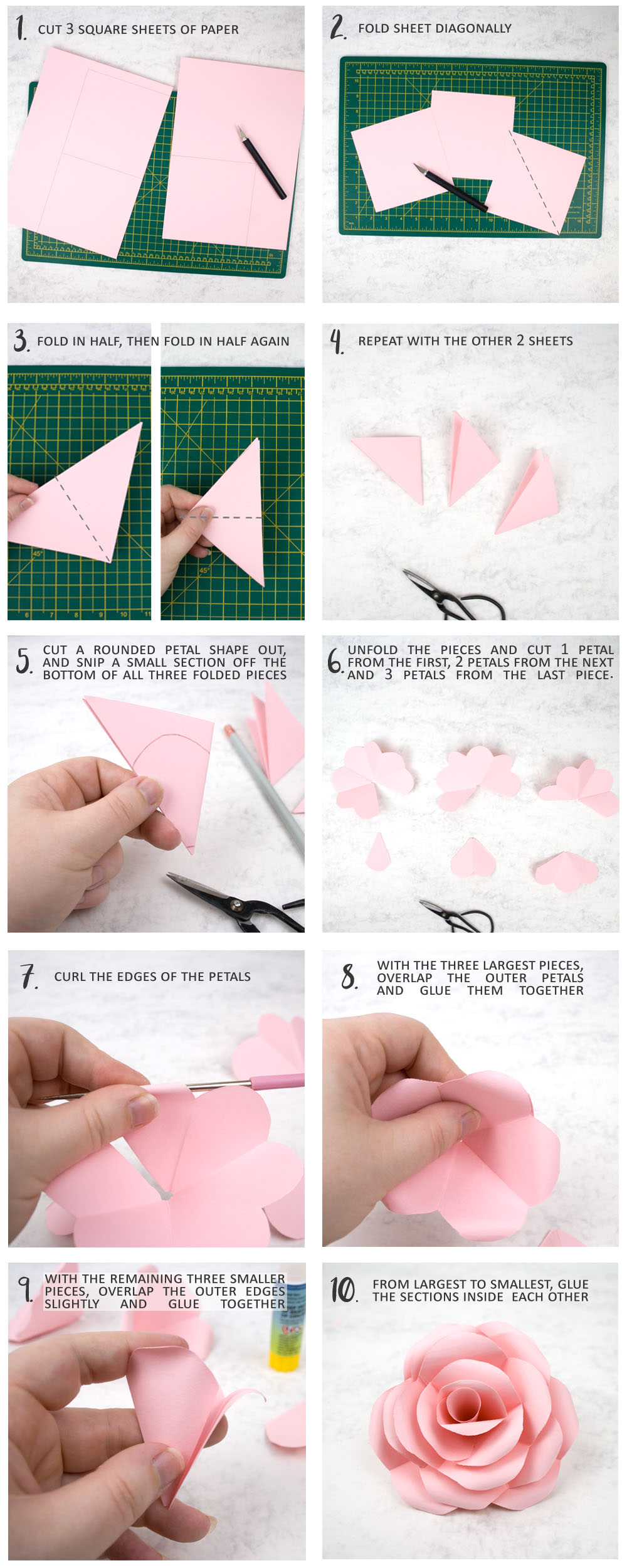 1. CUT 3 SQUARE SHEETS OF PAPER

2. FOLD SHEET DIAGONALLY

3. FOLD IN HALF, THEN FOLD IN HALF AGAIN

45°

45°

4. REPEAT WITH THE OTHER 2 SHEETS

5. CUT A ROUNDED PETAL SHAPE OUT, AND SNIP A SMALL SECTION OFF THE BOTTOM OF ALL THREE FOLDED PIECES

6. UNFOLD THE PIECES AND CUT 1 PETAL FROM THE FIRST, 2 PETALS FROM THE NEXT AND 3 PETALS FROM THE LAST PIECE.

7. CURL THE EDGES OF THE PETALS

8. WITH THE THREE LARGEST PIECES, OVERLAP THE OUTER PETALS AND GLUE THEM TOGETHER

9. WITH THE REMAINING THREE SMALLER PIECES, OVERLAP THE OUTER EDGES SLIGHTLY AND GLUE TOGETHER

10. FROM LARGEST TO SMALLEST, GLUE THE SECTIONS INSIDE EACH OTHER