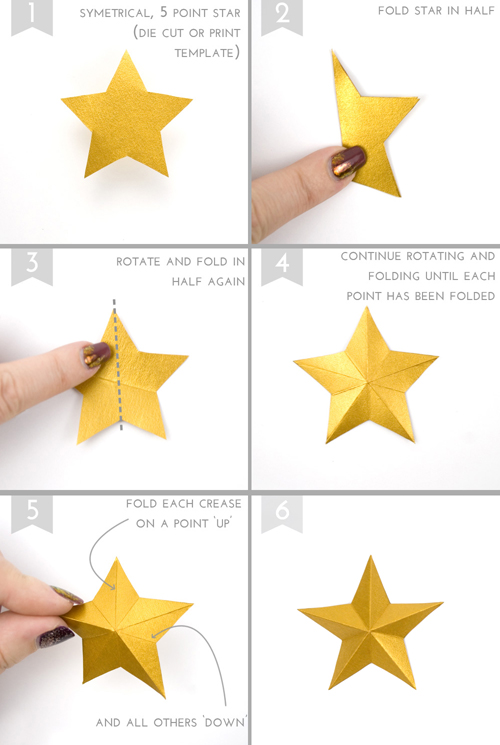 1

SYMETRICAL, 5 POINT STAR (DIE CUT OR PRINT TEMPLATE)

2

FOLD STAR IN HALF

3

ROTATE AND FOLD IN HALF AGAIN

4

CONTINUE ROTATING AND FOLDING UNTIL EACH POINT HAS BEEN FOLDED

5

FOLD EACH CREASE ON A POINT 'UP'

AND ALL OTHERS 'DOWN'

6